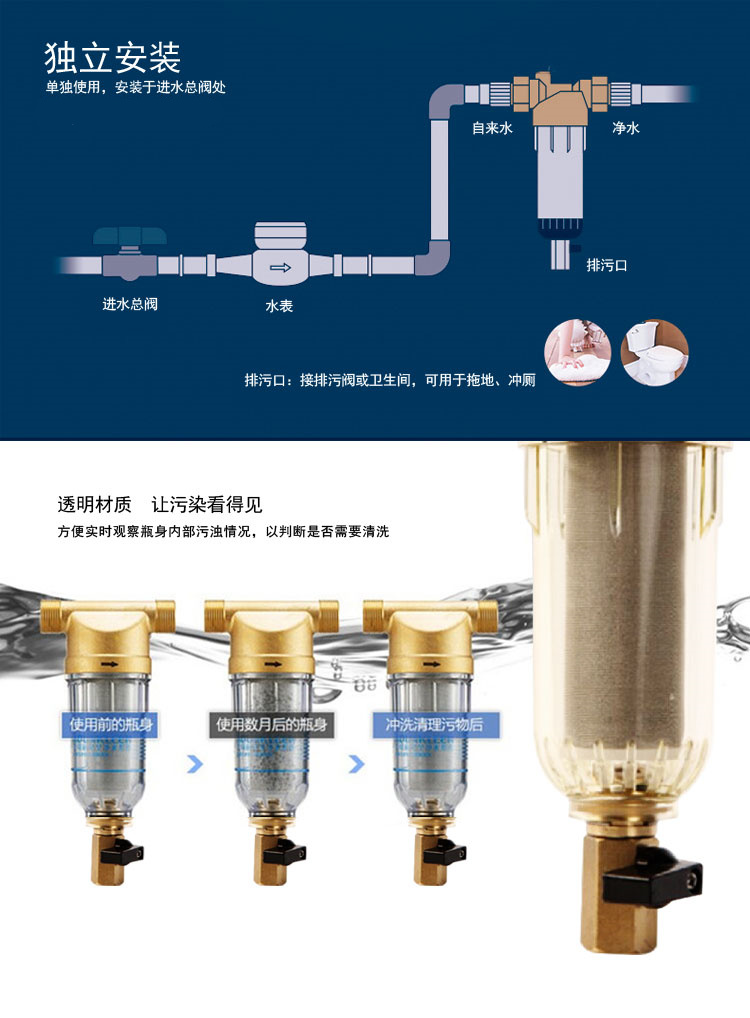 独立安装
单独使用，安装于进水总阀处

自来水
净水
排污口
进水总阀
水表

排污口：接排污阀或卫生间，可用于拖地、冲厕

透明材质 让污染看得见
方便实时观察瓶身内部污浊情况，以判断是否需要清洗

使用前的瓶身
使用数月后的瓶身
冲洗清理污物后